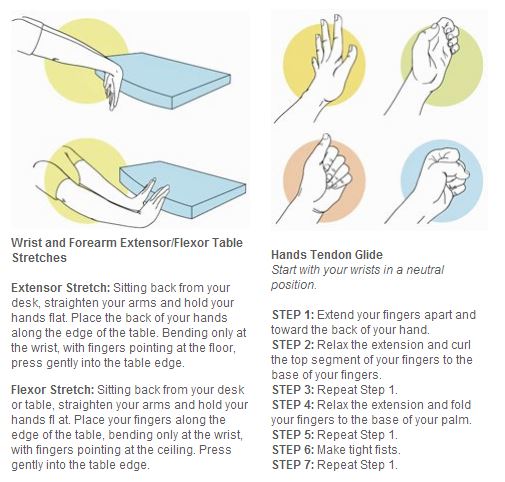 Wrist and Forearm Extensor/Flexor Table Stretches

Extensor Stretch: Sitting back from your desk, straighten your arms and hold your hands flat. Place the back of your hands along the edge of the table. Bending only at the wrist, with fingers pointing at the floor, press gently into the table edge.

Flexor Stretch: Sitting back from your desk or table, straighten your arms and hold your hands fl at. Place your fingers along the edge of the table, bending only at the wrist, with fingers pointing at the ceiling. Press gently into the table edge.

Hands Tendon Glide
Start with your wrists in a neutral position.

STEP 1: Extend your fingers apart and toward the back of your hand.
STEP 2: Relax the extension and curl the top segment of your fingers to the base of your fingers.
STEP 3: Repeat Step 1.
STEP 4: Relax the extension and fold your fingers to the base of your palm.
STEP 5: Repeat Step 1.
STEP 6: Make tight fists.
STEP 7: Repeat Step 1.